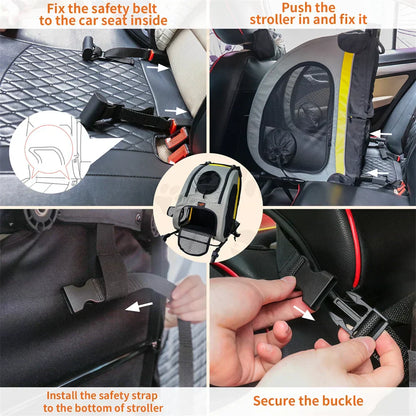 Fix the safety belt to the car seat inside

Push the stroller in and fix it

Install the safety strap to the bottom of stroller

Secure the buckle